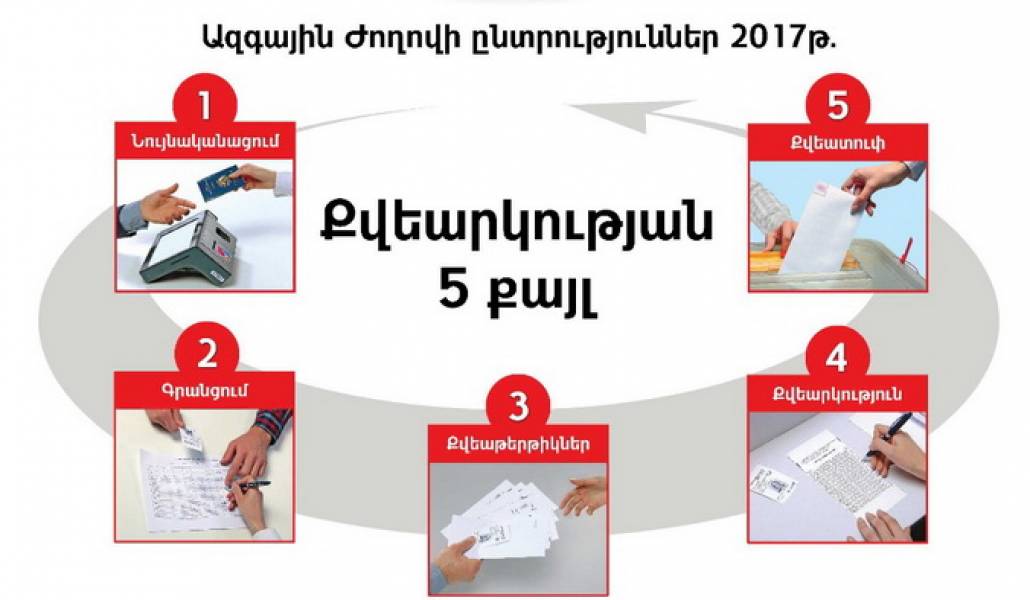 Ազգային Ժողովի ընտրություններ 2017թ.

Քվեարկության 5 քայլ

1
Նույնականացում

2
Գրանցում

3
Քվեաթերթիկներ

4
Քվեարկություն

5
Քվեատուփ